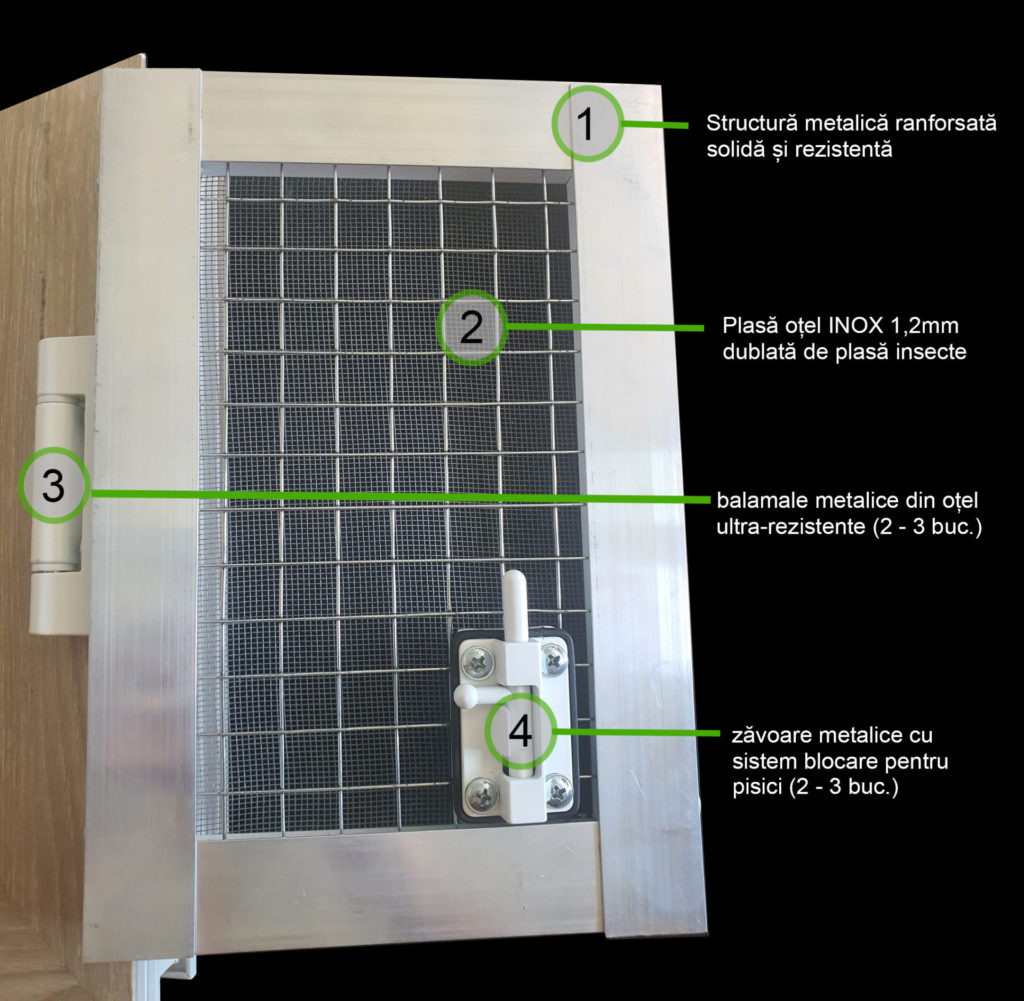 1

Structură metalică ranforsată solidă și rezistentă

2

Plasă oțel INOX 1,2mm dublată de plasă insecte

3

balamale metalice din oțel ultra-rezistente (2 - 3 buc.)

4

zăvoare metalice cu sistem blocare pentru pisici (2 - 3 buc.)